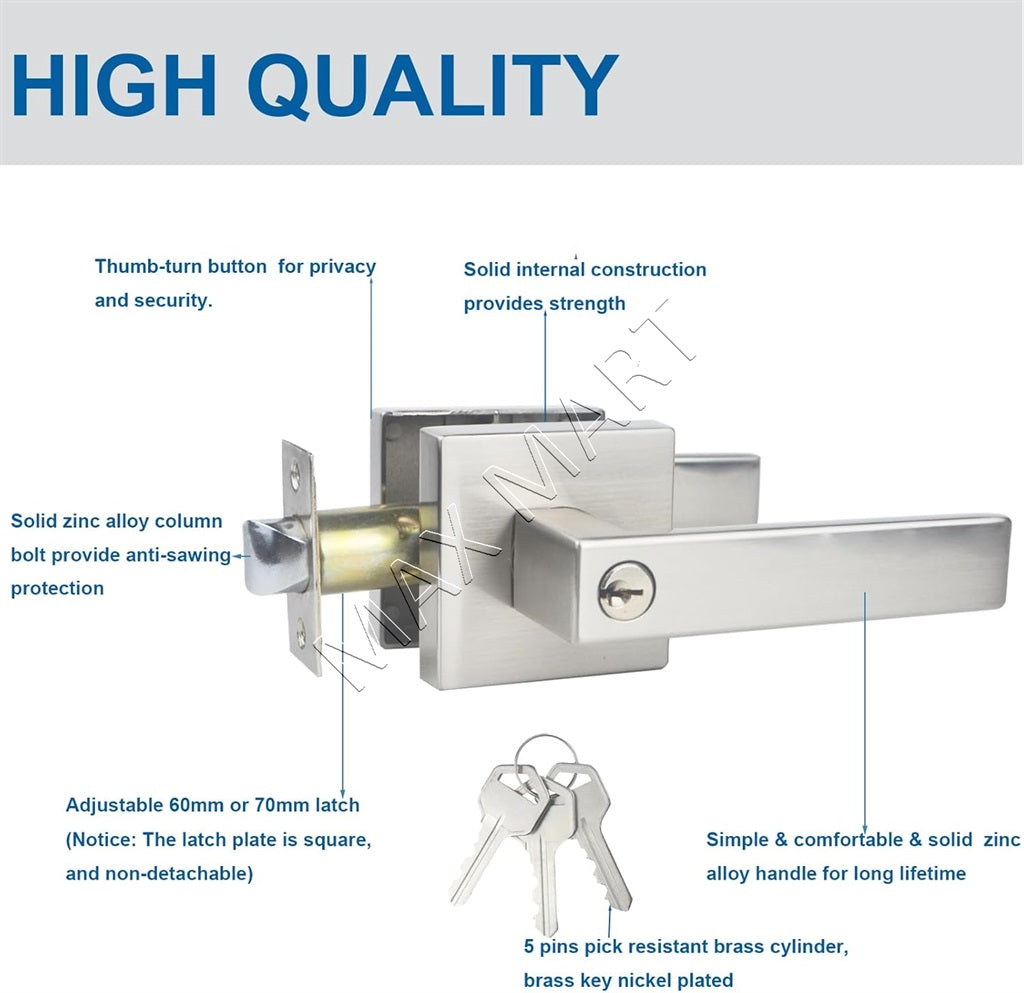 HIGH QUALITY

Thumb-turn button for privacy and security.

Solid internal construction provides strength

MAX MART

Solid zinc alloy column bolt provide anti-sawing protection

Adjustable 60mm or 70mm latch (Notice: The latch plate is square, and non-detachable)

Simple & comfortable & solid zinc alloy handle for long lifetime

5 pins pick resistant brass cylinder, brass key nickel plated