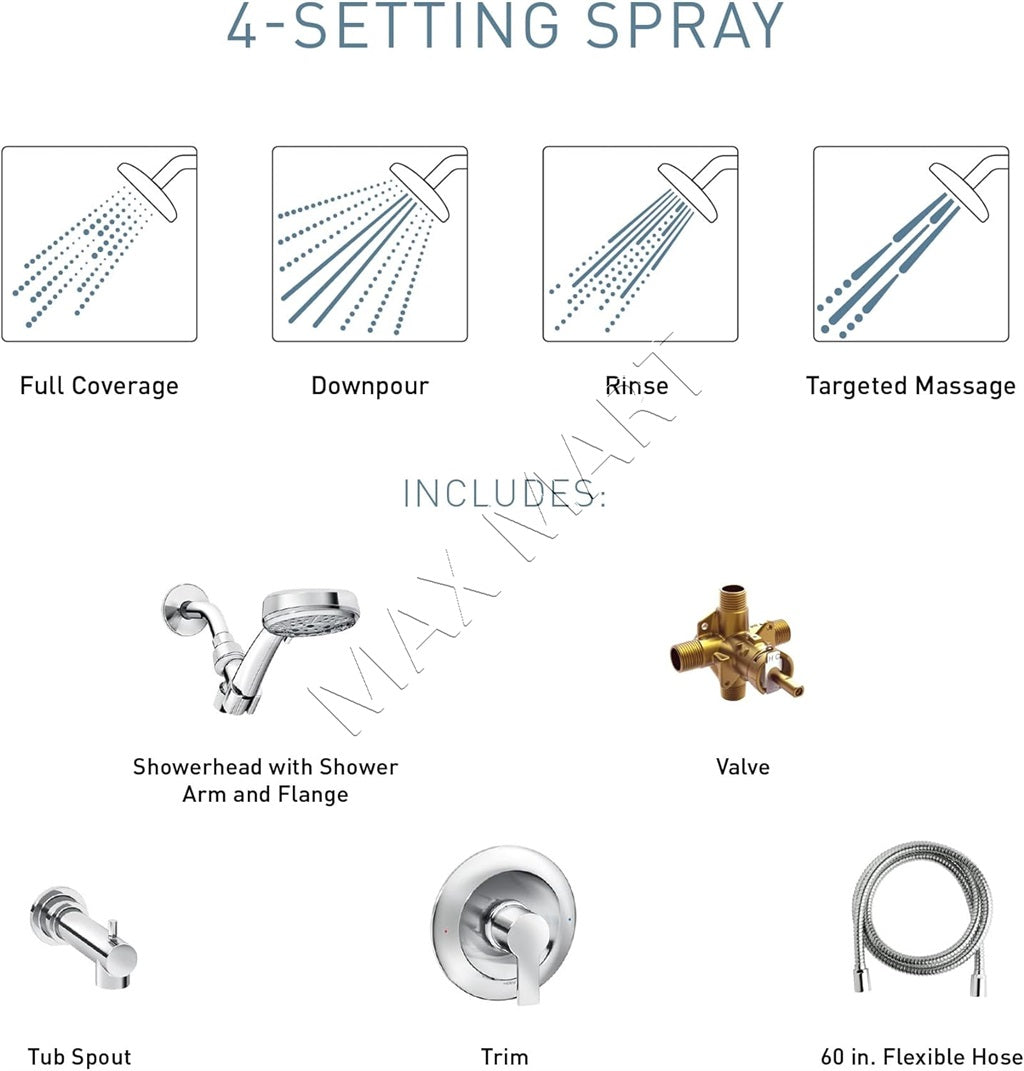 4-SETTING SPRAY

Full Coverage

Downpour

Rinse

Targeted Massage

MAX MART

INCLUDES:

Showerhead with Shower Arm and Flange

Valve

Tub Spout

Trim

60 in. Flexible Hose